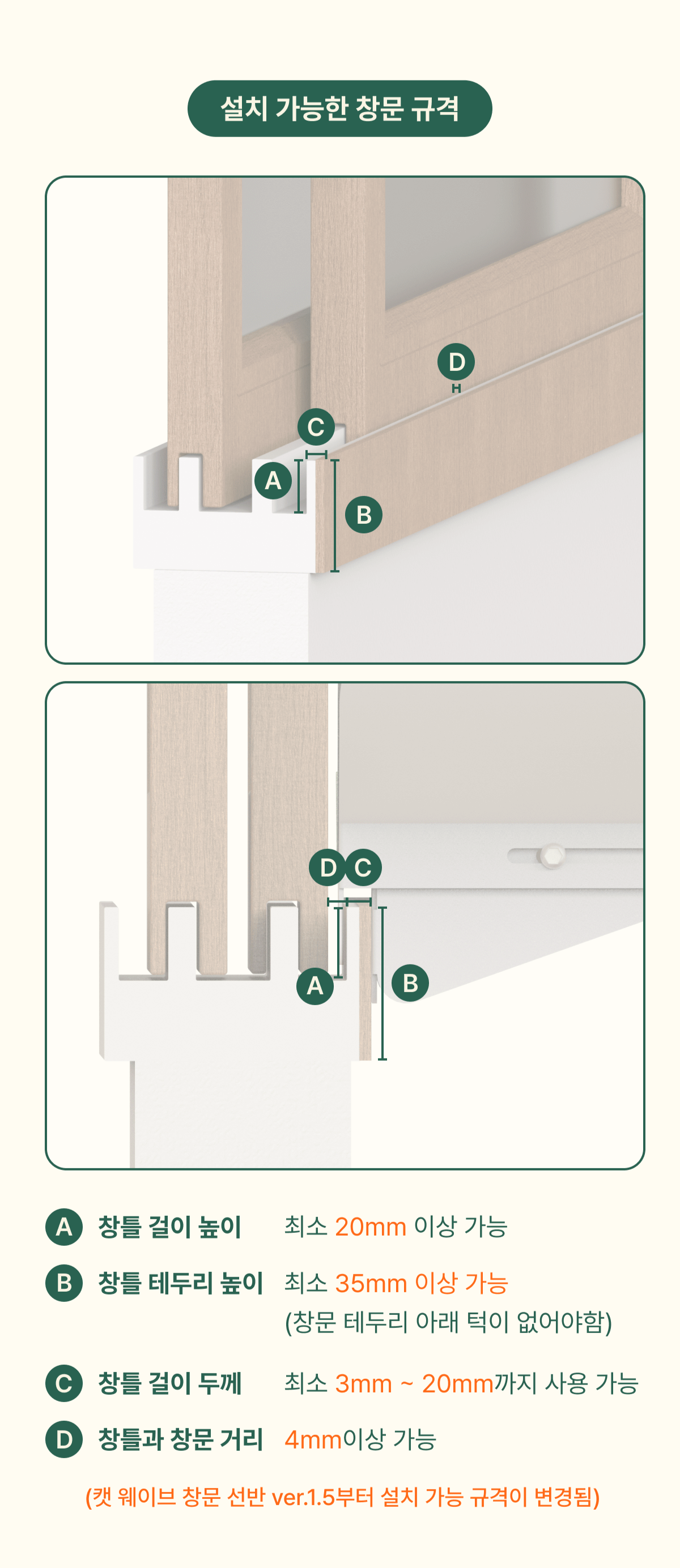 설치 가능한 창문 규격

D
C
A
B

D C
A
B

A 창틀 걸이 높이 최소 20mm 이상 가능

B 창틀 테두리 높이 최소 35mm 이상 가능
(창문 테두리 아래 턱이 없어야함)

C 창틀 걸이 두께 최소 3mm ~ 20mm까지 사용 가능

D 창틀과 창문 거리 4mm이상 가능

(캣 웨이브 창문 선반 ver.1.5부터 설치 가능 규격이 변경됨)