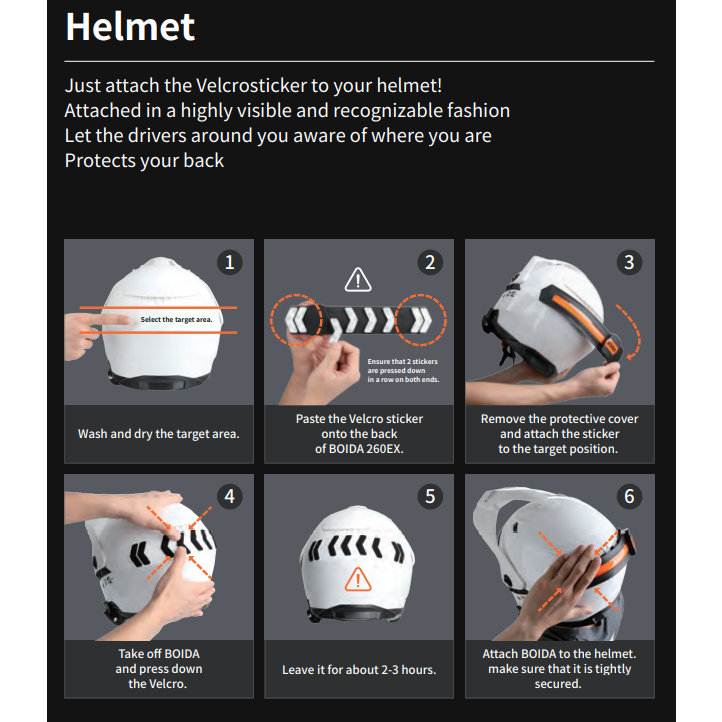 Helmet

Just attach the Velcrosticker to your helmet!
Attached in a highly visible and recognizable fashion
Let the drivers around you aware of where you are
Protects your back

1
Select the target area.
Wash and dry the target area.

2
Ensure that 2 stickers are pressed down in a row on both ends.
Paste the Velcro sticker onto the back of BOIDA 260EX.

3
Remove the protective cover and attach the sticker to the target position.

4
Take off BOIDA and press down the Velcro.

5
Leave it for about 2-3 hours.

6
Attach BOIDA to the helmet. make sure that it is tightly secured.